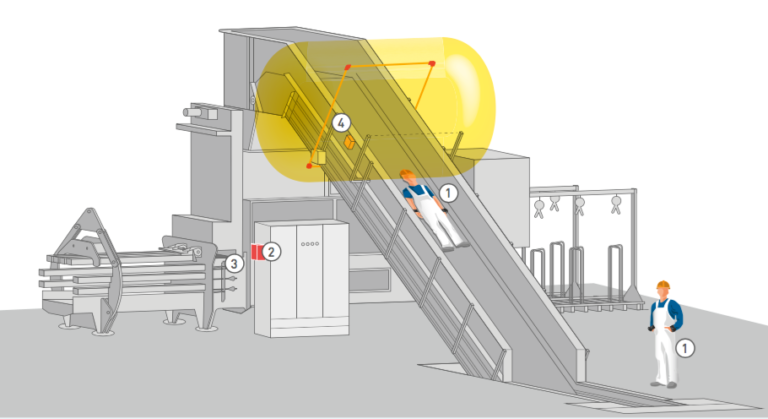 4
1
2
3
1